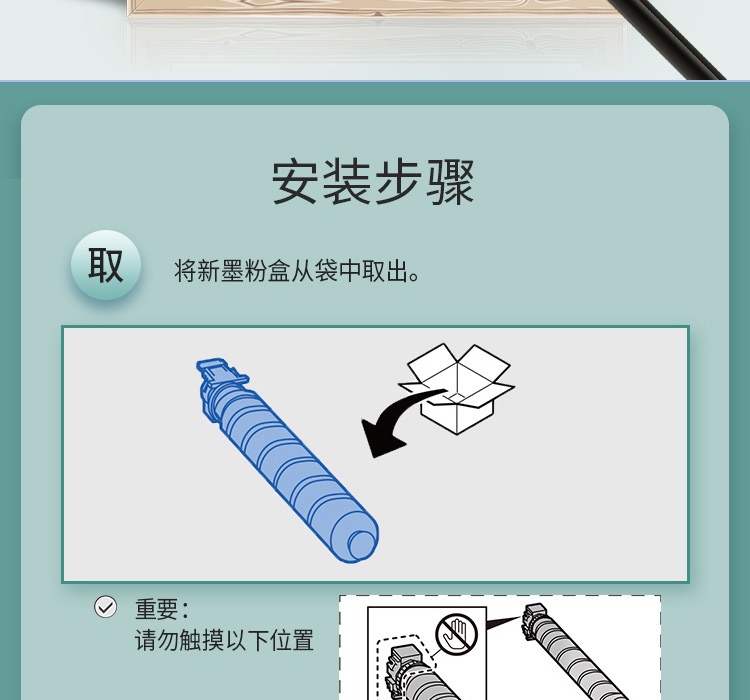 安装步骤

取

将新墨粉盒从袋中取出。

重要：
请勿触摸以下位置