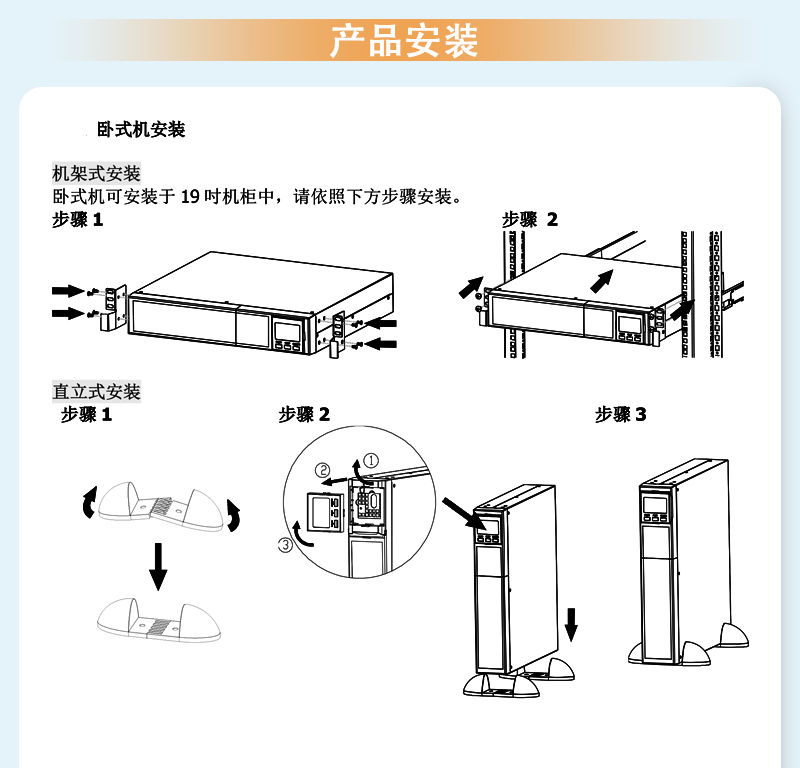 产品安装

卧式机安装

机架式安装
卧式机可安装于 19 吋机柜中，请依照下方步骤安装。

步骤 1

步骤 2

直立式安装

步骤 1

步骤 2

①
②
③

步骤 3