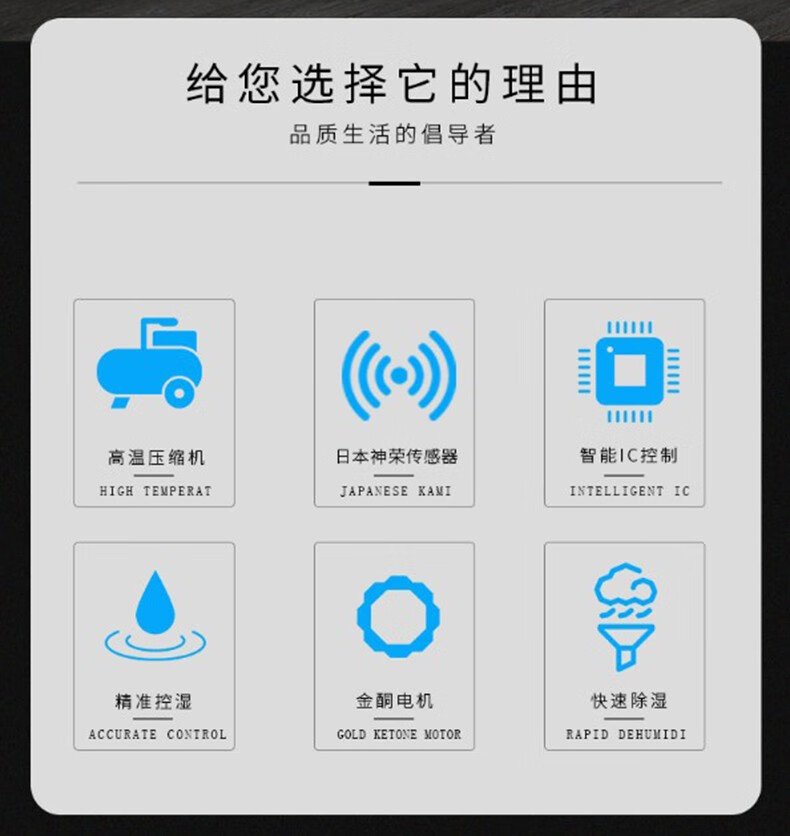 给您选择它的理由
品质生活的倡导者

高温压缩机
HIGH TEMPERAT

日本神荣传感器
JAPANESE KAMI

智能IC控制
INTELLIGENT IC

精准控湿
ACCURATE CONTROL

金酮电机
GOLD KETONE MOTOR

快速除湿
RAPID DEHUMIDI