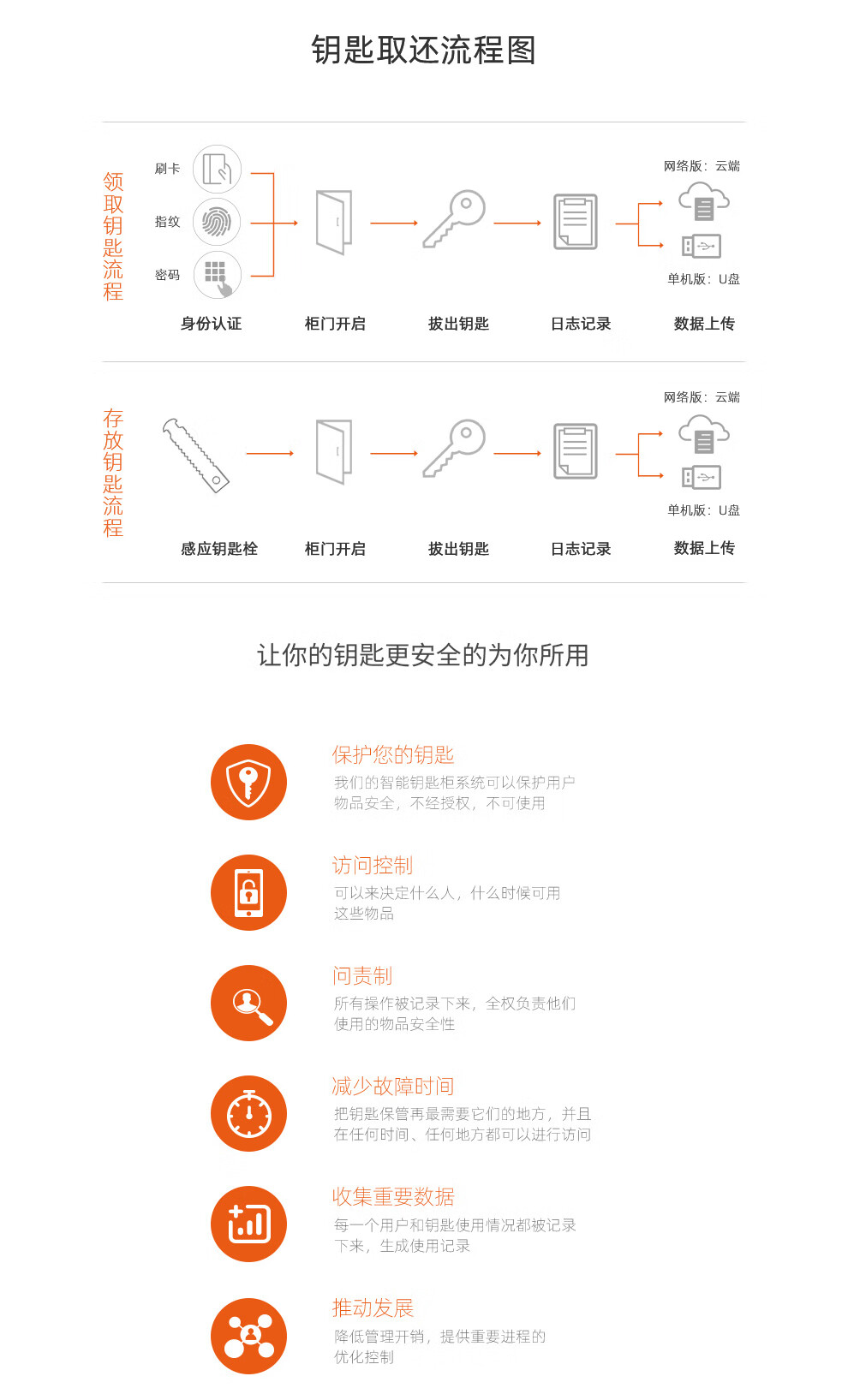 钥匙取还流程图

领取钥匙流程

刷卡
指纹
密码

网络版：云端
单机版：U盘

身份认证　柜门开启　拔出钥匙　日志记录　数据上传

存放钥匙流程

网络版：云端
单机版：U盘

感应钥匙栓　柜门开启　拔出钥匙　日志记录　数据上传

让你的钥匙更安全的为你所用

保护您的钥匙
我们的智能钥匙柜系统可以保护用户物品安全，不经授权，不可使用

访问控制
可以来决定什么人，什么时候可用这些物品

问责制
所有操作被记录下来，全权负责他们使用的物品安全性

减少故障时间
把钥匙保管再最需要它们的地方，并且在任何时间、任何地方都可以进行访问

收集重要数据
每一个用户和钥匙使用情况都被记录下来，生成使用记录

推动发展
降低管理开销，提供重要进程的优化控制